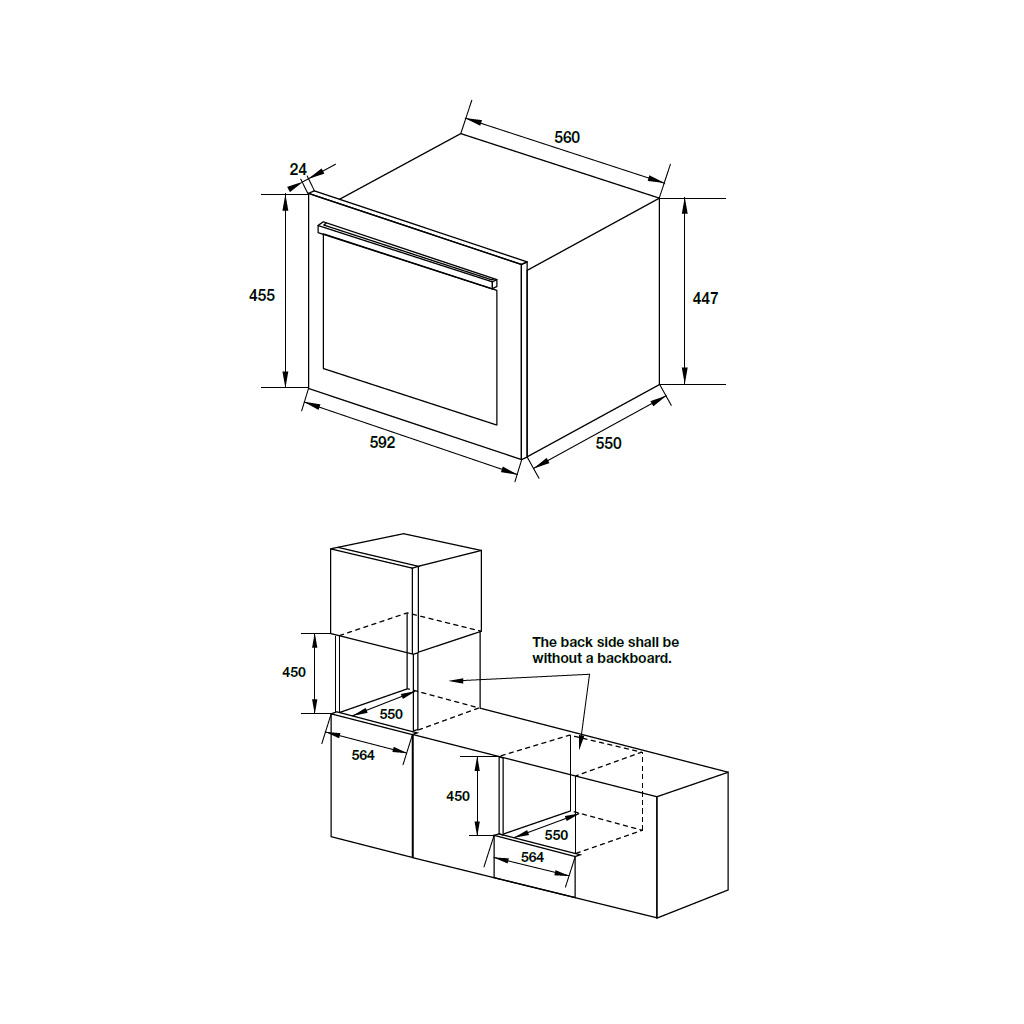 560

24

455

447

592

550

The back side shall be without a backboard.

450

550

564

450

550

564